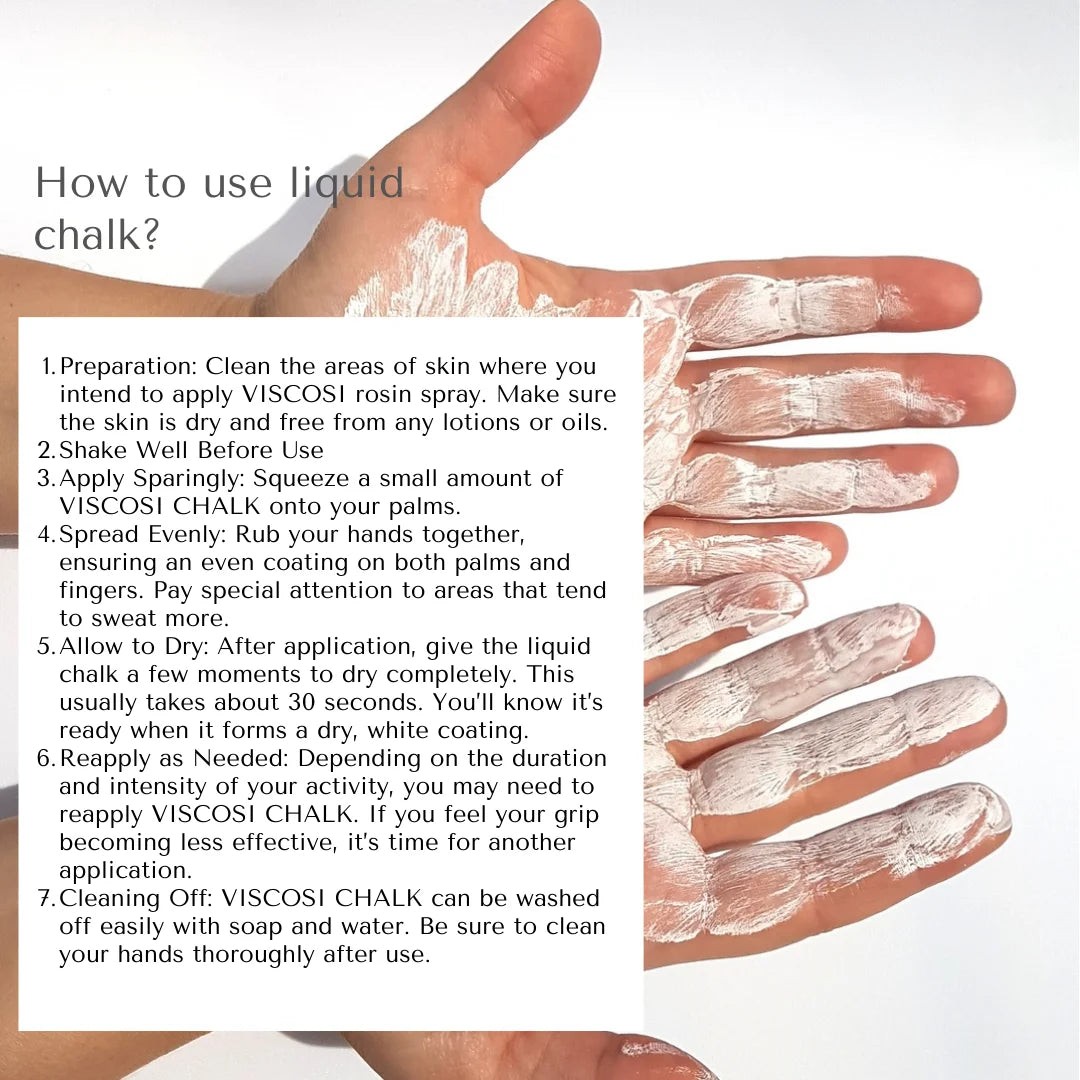 How to use liquid chalk?

1. Preparation: Clean the areas of skin where you intend to apply VISCOSI rosin spray. Make sure the skin is dry and free from any lotions or oils.
2. Shake Well Before Use
3. Apply Sparingly: Squeeze a small amount of VISCOSI CHALK onto your palms.
4. Spread Evenly: Rub your hands together, ensuring an even coating on both palms and fingers. Pay special attention to areas that tend to sweat more.
5. Allow to Dry: After application, give the liquid chalk a few moments to dry completely. This usually takes about 30 seconds. You'll know it's ready when it forms a dry, white coating.
6. Reapply as Needed: Depending on the duration and intensity of your activity, you may need to reapply VISCOSI CHALK. If you feel your grip becoming less effective, it's time for another application.
7. Cleaning Off: VISCOSI CHALK can be washed off easily with soap and water. Be sure to clean your hands thoroughly after use.