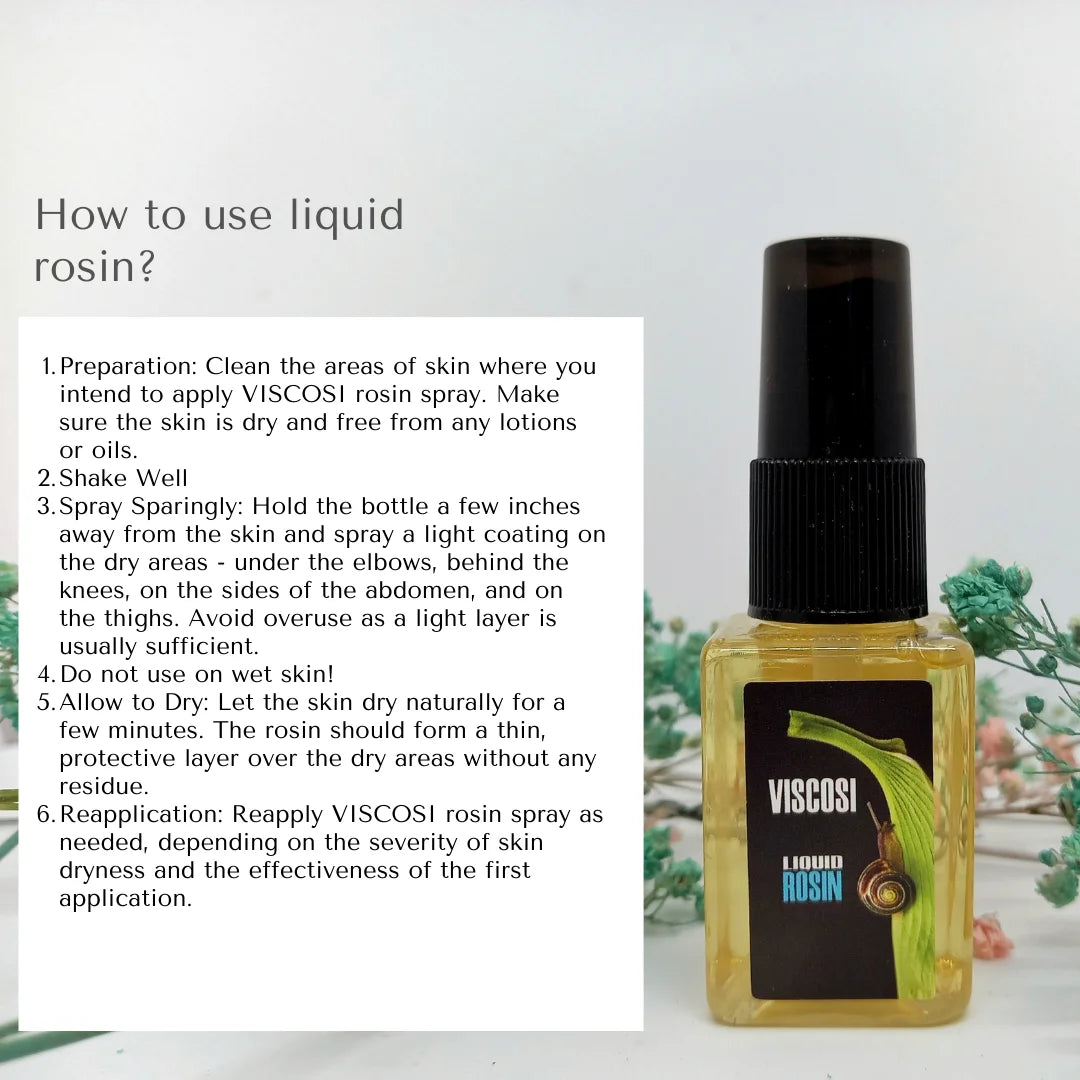 How to use liquid rosin?

1. Preparation: Clean the areas of skin where you intend to apply VISCOSI rosin spray. Make sure the skin is dry and free from any lotions or oils.
2. Shake Well
3. Spray Sparingly: Hold the bottle a few inches away from the skin and spray a light coating on the dry areas - under the elbows, behind the knees, on the sides of the abdomen, and on the thighs. Avoid overuse as a light layer is usually sufficient.
4. Do not use on wet skin!
5. Allow to Dry: Let the skin dry naturally for a few minutes. The rosin should form a thin, protective layer over the dry areas without any residue.
6. Reapplication: Reapply VISCOSI rosin spray as needed, depending on the severity of skin dryness and the effectiveness of the first application.

VISCOSI

LIQUID
ROSIN